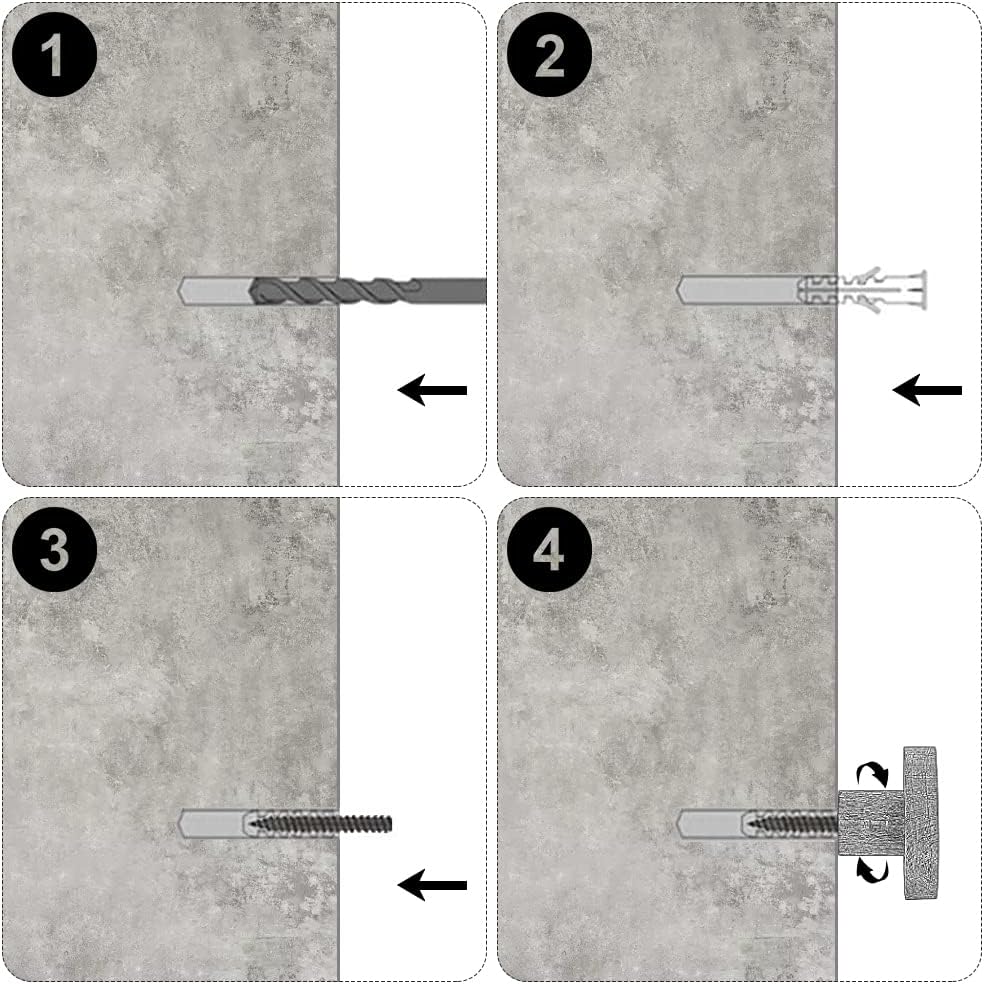 1

2

3

4